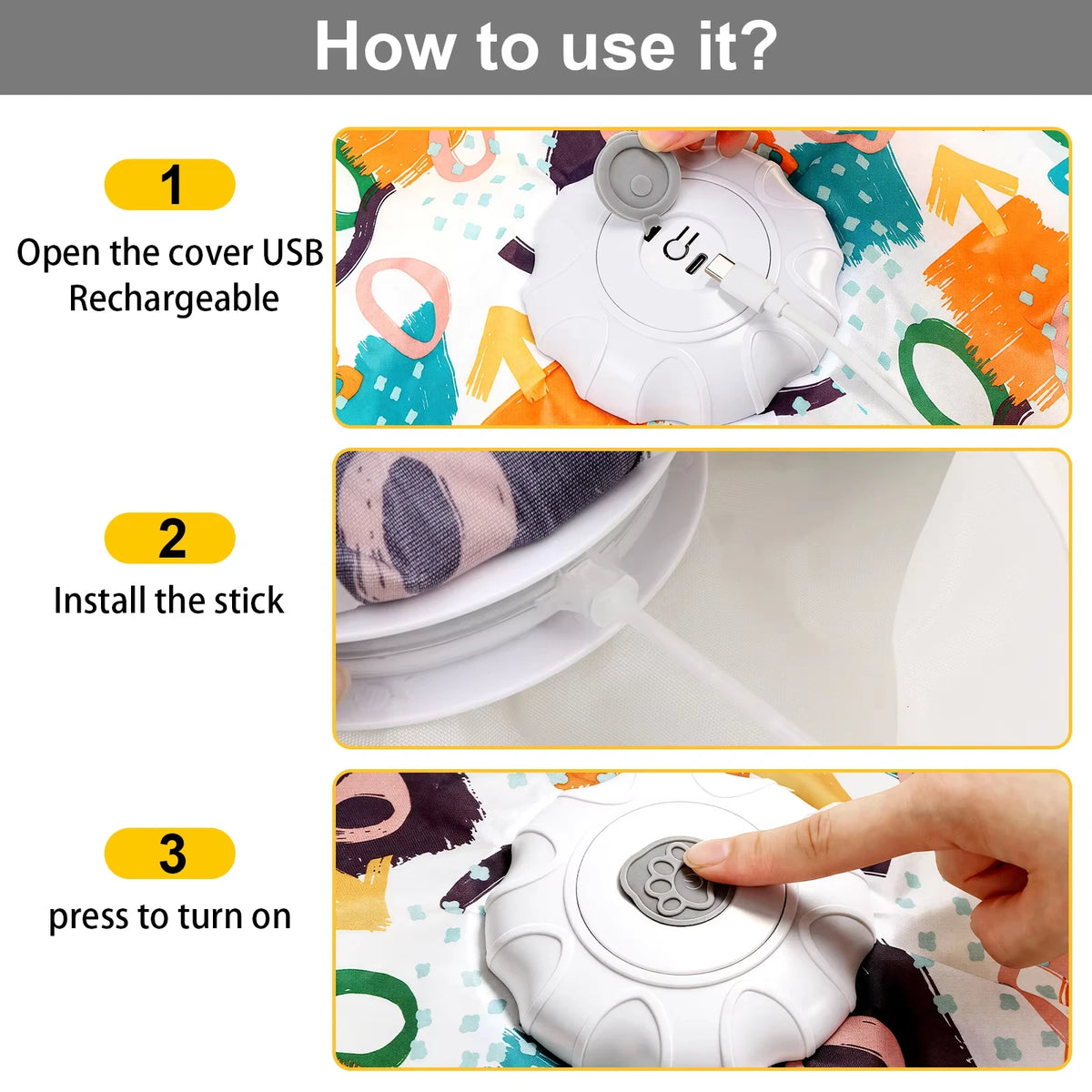 How to use it?

1

Open the cover USB Rechargeable

2

Install the stick

3

press to turn on